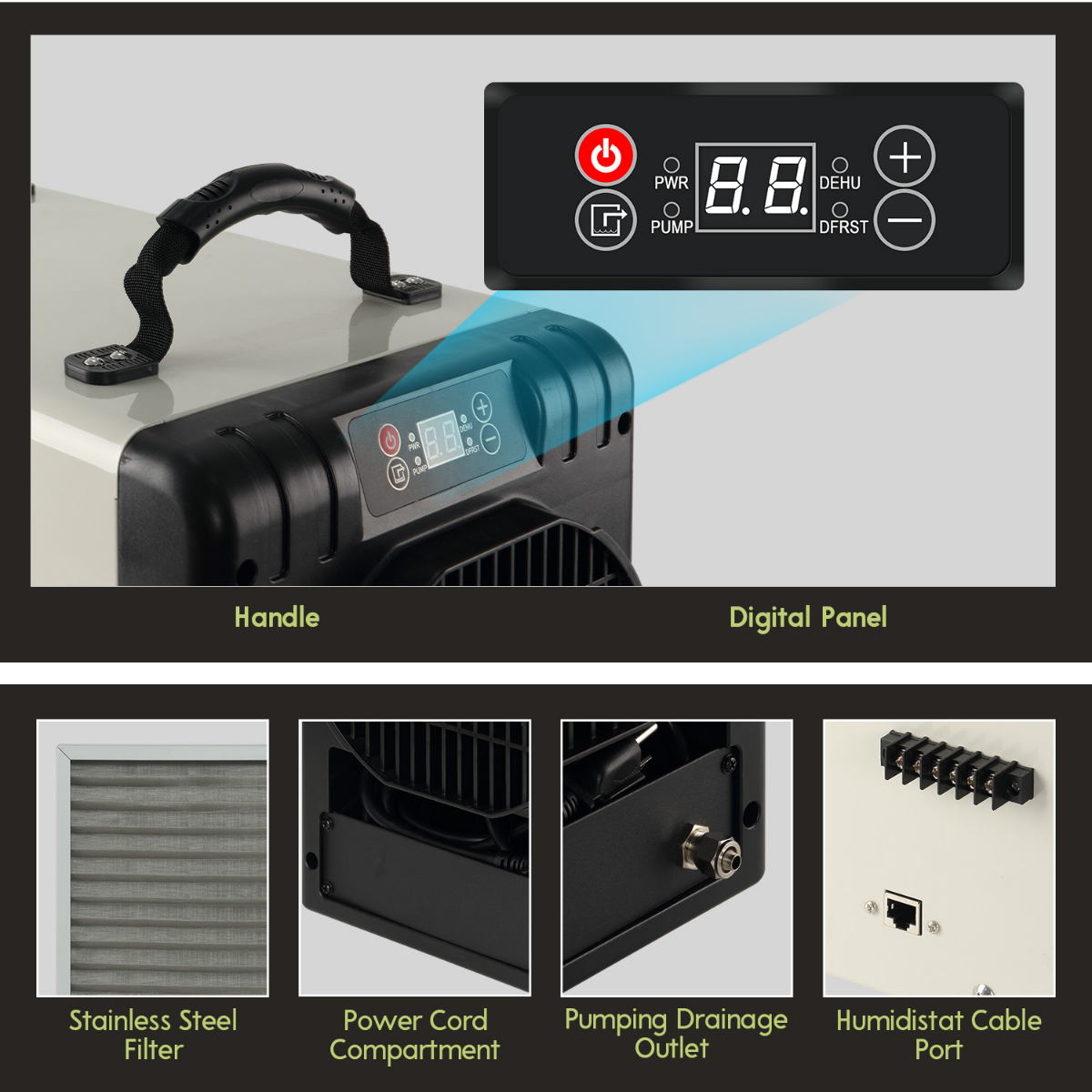 PWR
PUMP
8.8.
DEHU
DFRST

PWR
PUMP
8.8.
DEHU
DFRST

Handle

Digital Panel

Stainless Steel Filter

Power Cord Compartment

Pumping Drainage Outlet

Humidistat Cable Port